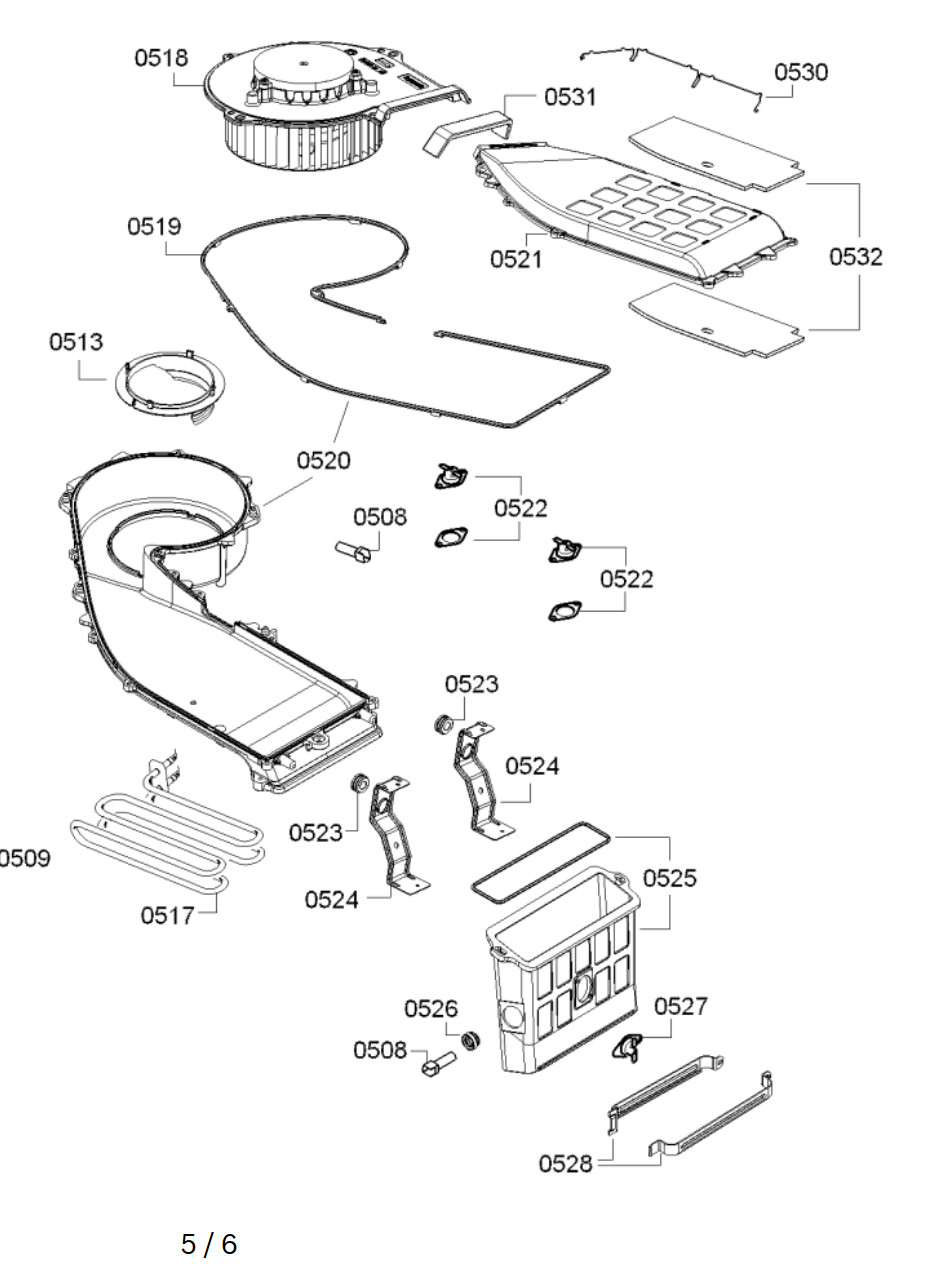 0518
0530
0531
0519
0521
0532
0513
0520
0522
0508
0522
0523
0524
0523
0509
0524
0525
0517
0526
0527
0508
0528
5 / 6